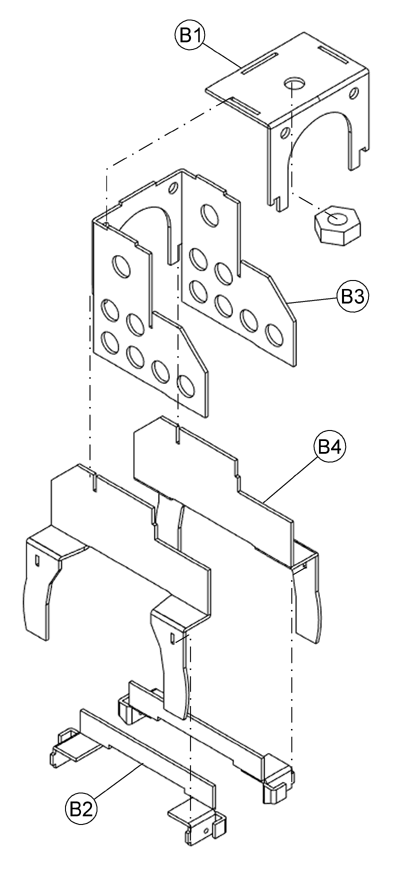 B1
B3
B4
B2